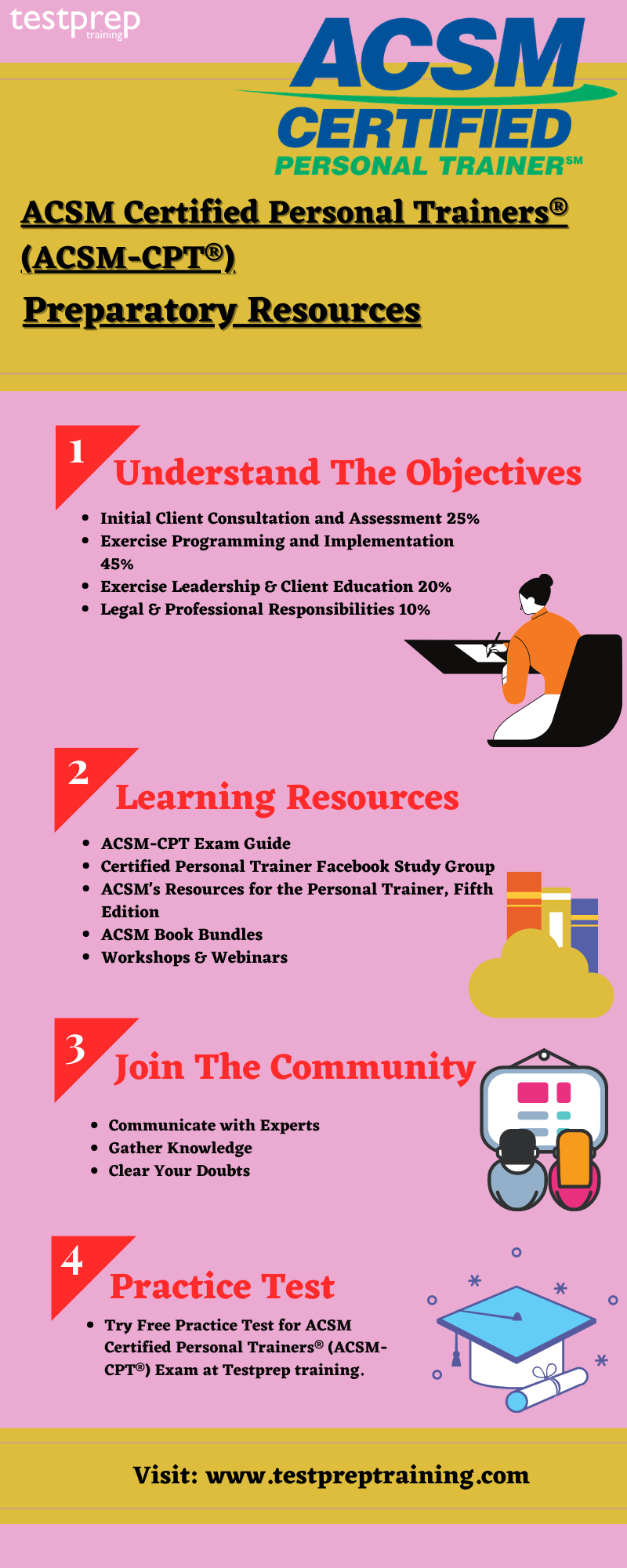 testprep training

ACSM CERTIFIED PERSONAL TRAINER℠

ACSM Certified Personal Trainers® (ACSM-CPT®)

Preparatory Resources

1

Understand The Objectives

- Initial Client Consultation and Assessment 25%
- Exercise Programming and Implementation 45%
- Exercise Leadership & Client Education 20%
- Legal & Professional Responsibilities 10%

2

Learning Resources

- ACSM-CPT Exam Guide
- Certified Personal Trainer Facebook Study Group
- ACSM's Resources for the Personal Trainer, Fifth Edition
- ACSM Book Bundles
- Workshops & Webinars

3

Join The Community

- Communicate with Experts
- Gather Knowledge
- Clear Your Doubts

4

Practice Test

- Try Free Practice Test for ACSM Certified Personal Trainers® (ACSM-CPT®) Exam at Testprep training.

Visit: www.testpreptraining.com