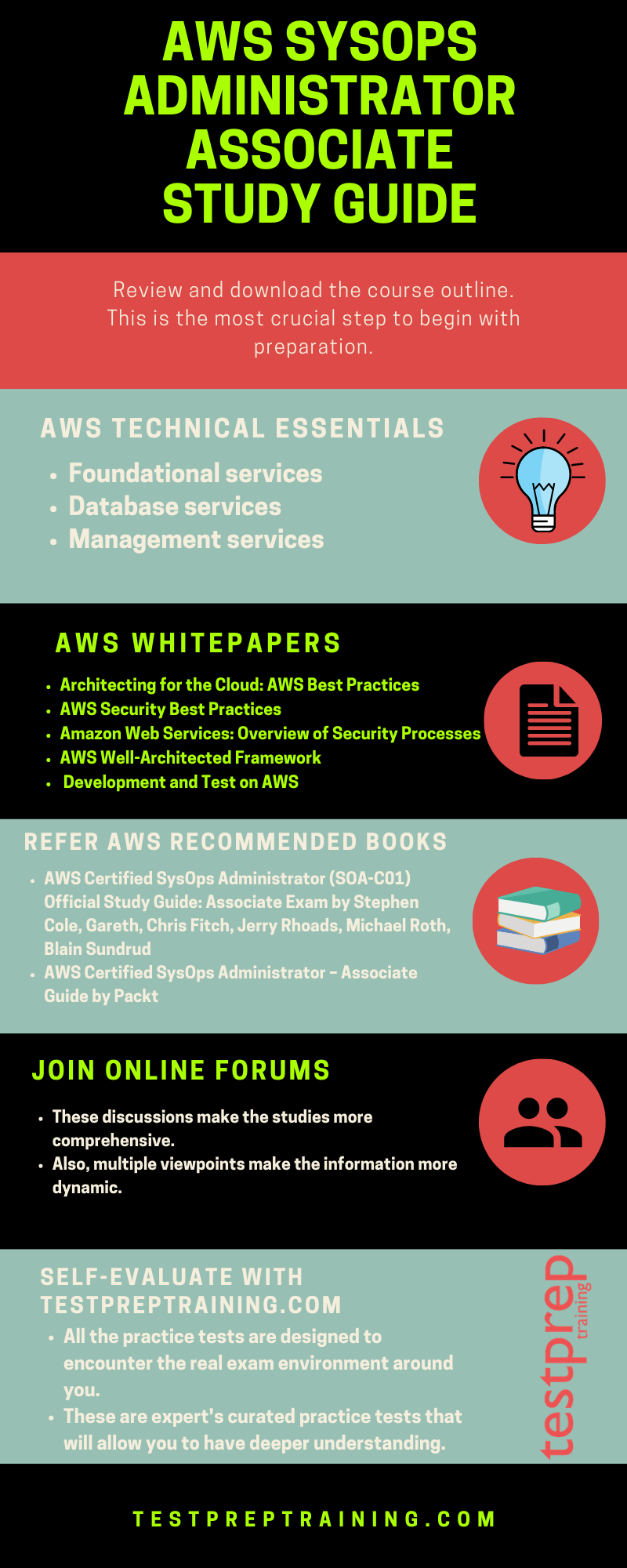 AWS SYSOPS ADMINISTRATOR ASSOCIATE STUDY GUIDE

Review and download the course outline. This is the most crucial step to begin with preparation.

AWS TECHNICAL ESSENTIALS

- Foundational services
- Database services
- Management services

AWS WHITEPAPERS

- Architecting for the Cloud: AWS Best Practices
- AWS Security Best Practices
- Amazon Web Services: Overview of Security Processes
- AWS Well-Architected Framework
- Development and Test on AWS

REFER AWS RECOMMENDED BOOKS

- AWS Certified SysOps Administrator (SOA-C01) Official Study Guide: Associate Exam by Stephen Cole, Gareth, Chris Fitch, Jerry Rhoads, Michael Roth, Blain Sundrud
- AWS Certified SysOps Administrator – Associate Guide by Packt

JOIN ONLINE FORUMS

- These discussions make the studies more comprehensive.
- Also, multiple viewpoints make the information more dynamic.

SELF-EVALUATE WITH TESTPREPTRAINING.COM

- All the practice tests are designed to encounter the real exam environment around you.
- These are expert's curated practice tests that will allow you to have deeper understanding.

testprep training

TESTPREPTRAINING.COM