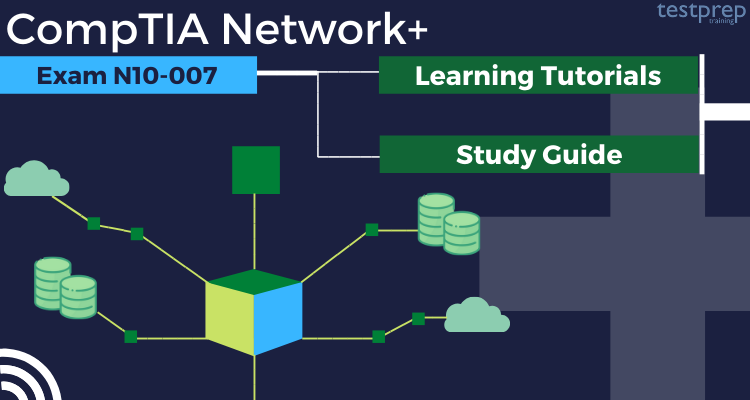 CompTIA Network+

testprep
training

Exam N10-007

Learning Tutorials

Study Guide